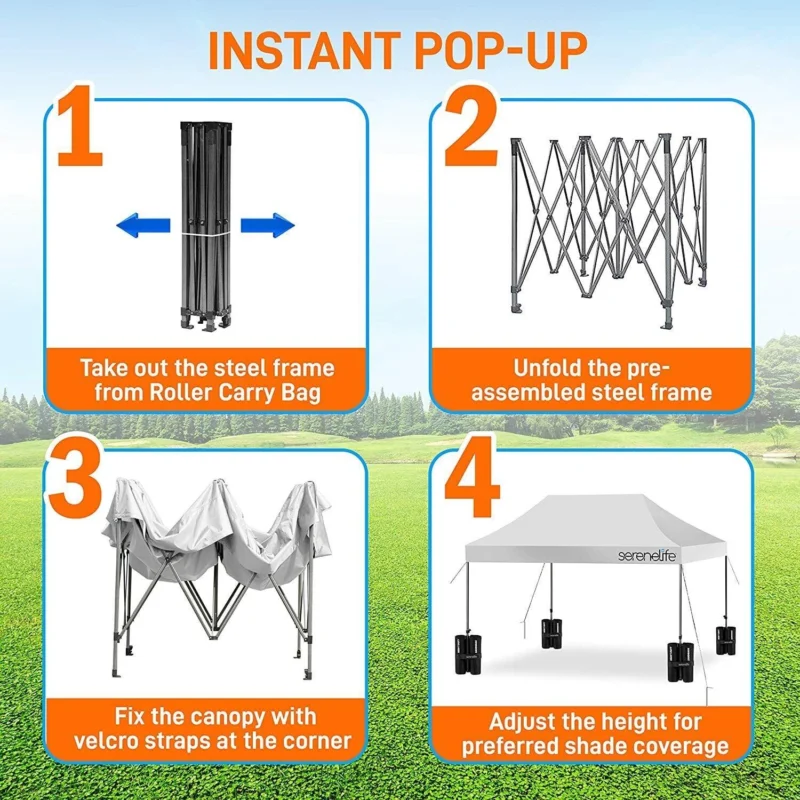 INSTANT POP-UP

1

Take out the steel frame from Roller Carry Bag

2

Unfold the pre-assembled steel frame

3

Fix the canopy with velcro straps at the corner

4

serenelife

Adjust the height for preferred shade coverage