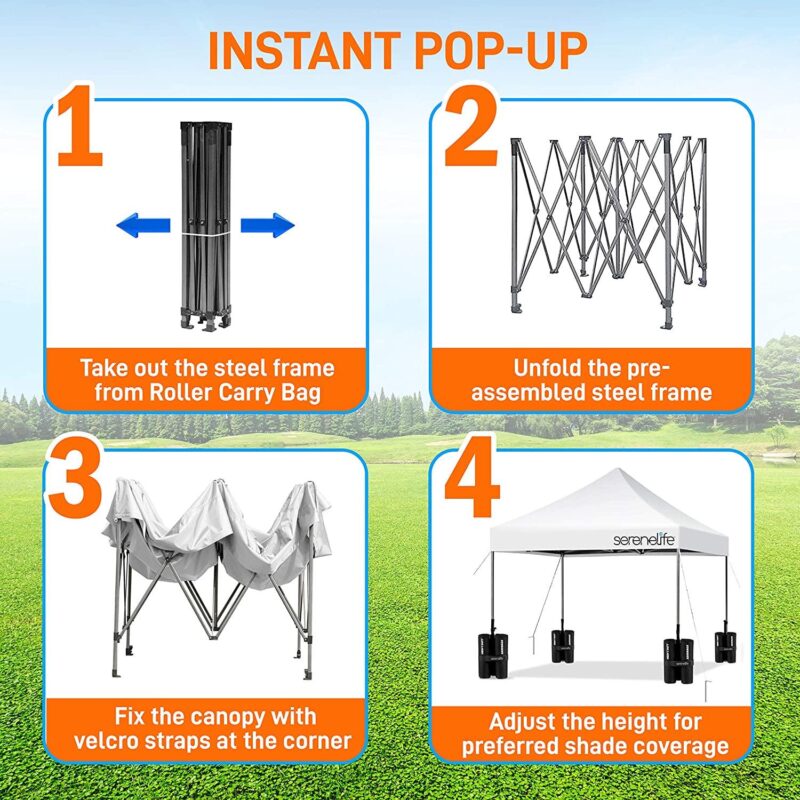 INSTANT POP-UP

1

Take out the steel frame from Roller Carry Bag

2

Unfold the pre-assembled steel frame

3

Fix the canopy with velcro straps at the corner

4

serenelife

Adjust the height for preferred shade coverage