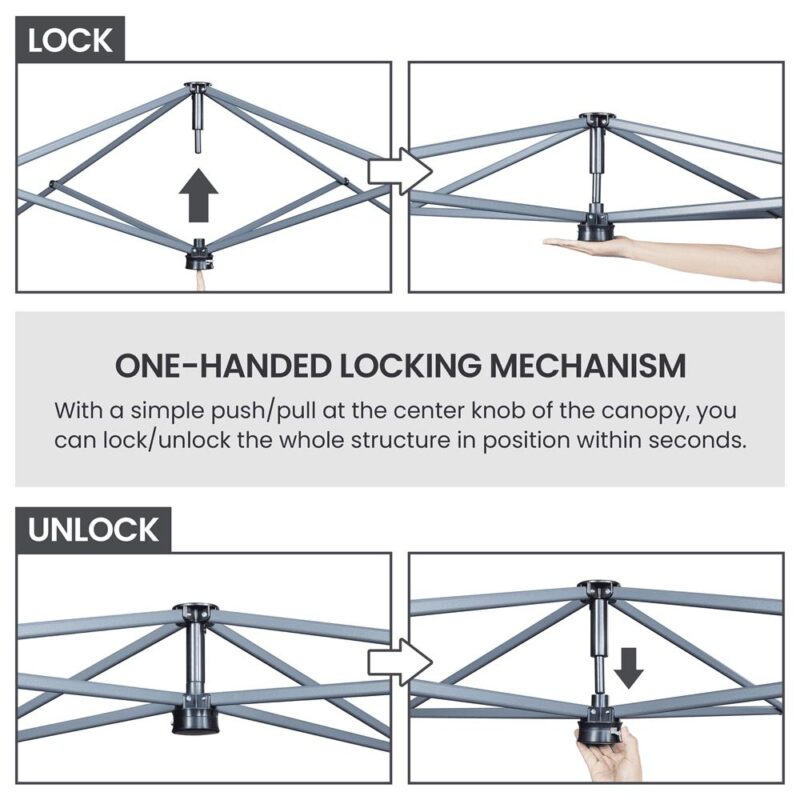 LOCK

ONE-HANDED LOCKING MECHANISM

With a simple push/pull at the center knob of the canopy, you can lock/unlock the whole structure in position within seconds.

UNLOCK