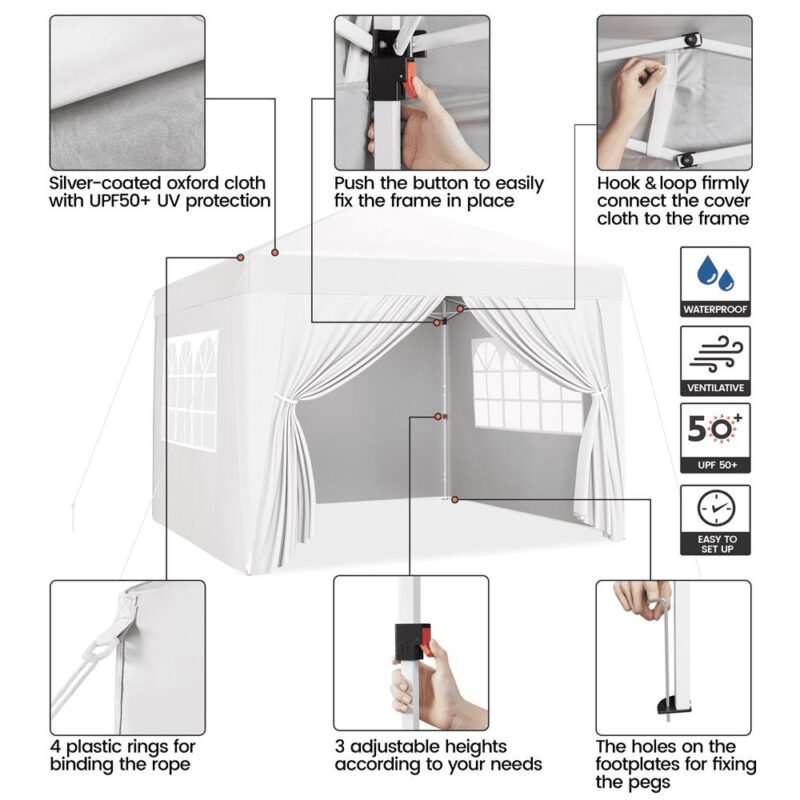 Silver-coated oxford cloth with UPF50+ UV protection

Push the button to easily fix the frame in place

Hook & loop firmly connect the cover cloth to the frame

WATERPROOF

VENTILATIVE

50+

UPF 50+

EASY TO SET UP

4 plastic rings for binding the rope

3 adjustable heights according to your needs

The holes on the footplates for fixing the pegs