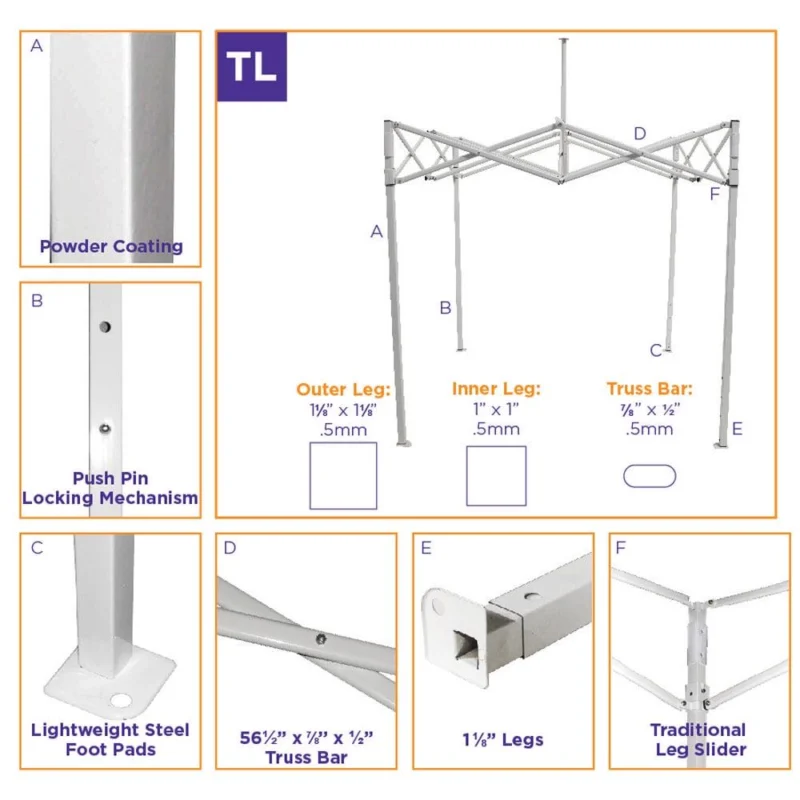 A

Powder Coating

B

Push Pin Locking Mechanism

TL

D

F

A

B

C

E

Outer Leg:
1⅛" x 1⅛"
.5mm

Inner Leg:
1" x 1"
.5mm

Truss Bar:
⅞" x ½"
.5mm

C

Lightweight Steel Foot Pads

D

56½" x ⅞" x ½" Truss Bar

E

1⅛" Legs

F

Traditional Leg Slider