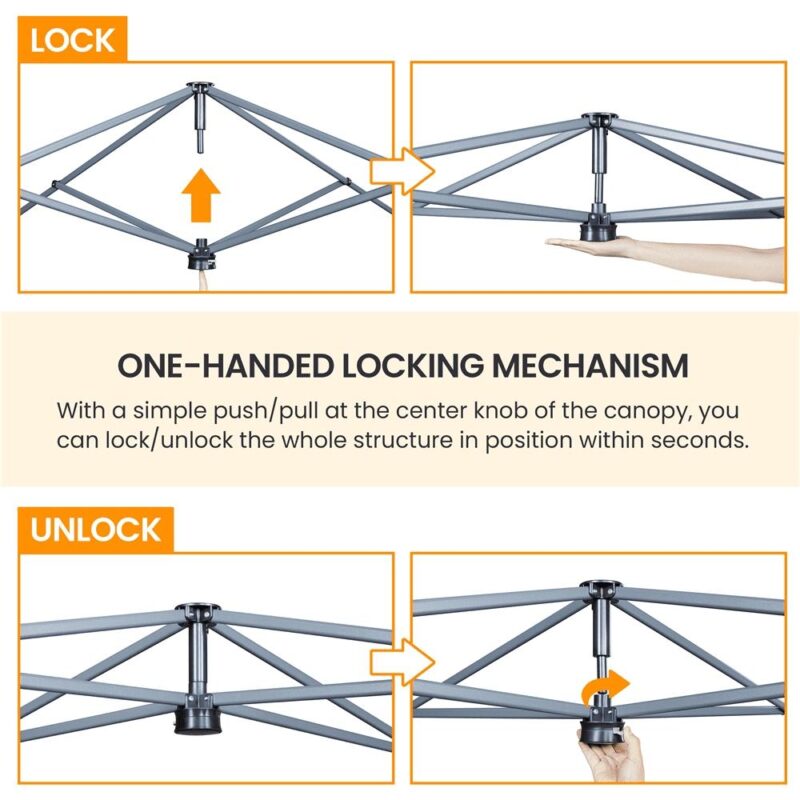 LOCK

ONE-HANDED LOCKING MECHANISM

With a simple push/pull at the center knob of the canopy, you can lock/unlock the whole structure in position within seconds.

UNLOCK