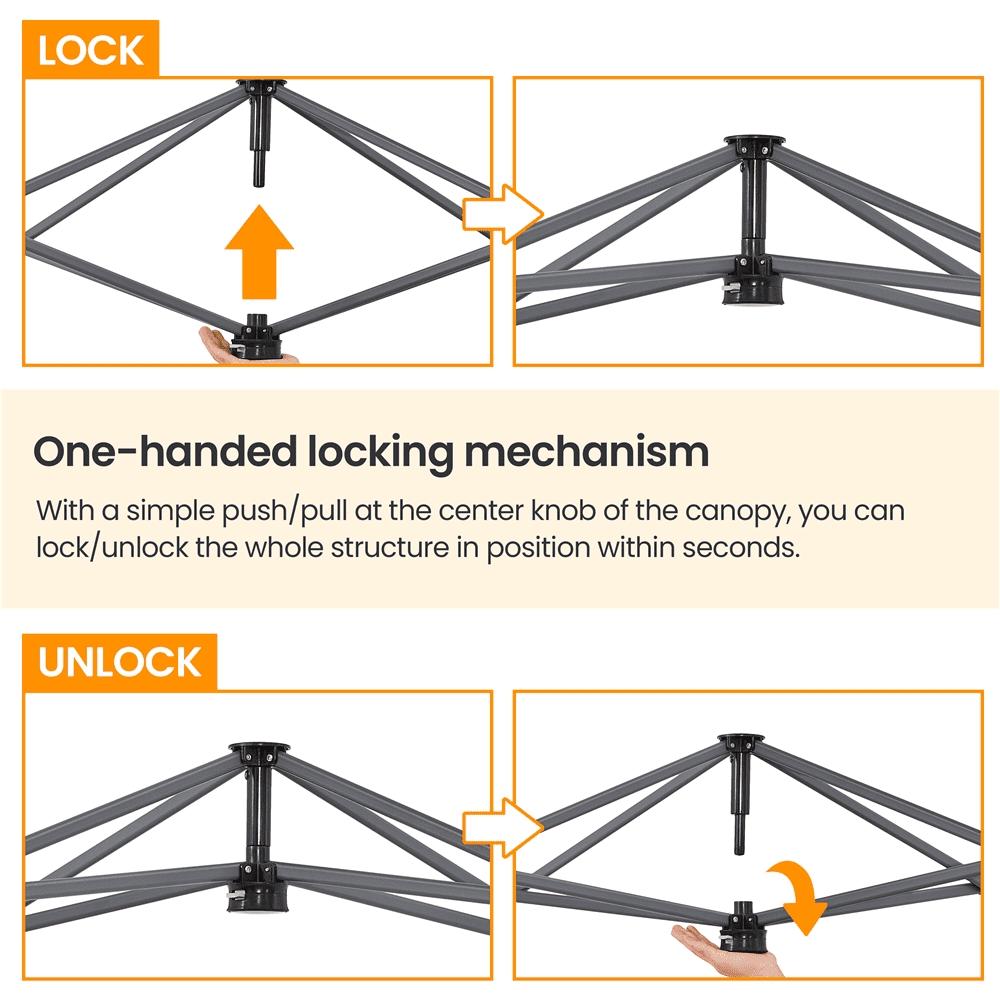 LOCK

One-handed locking mechanism

With a simple push/pull at the center knob of the canopy, you can lock/unlock the whole structure in position within seconds.

UNLOCK