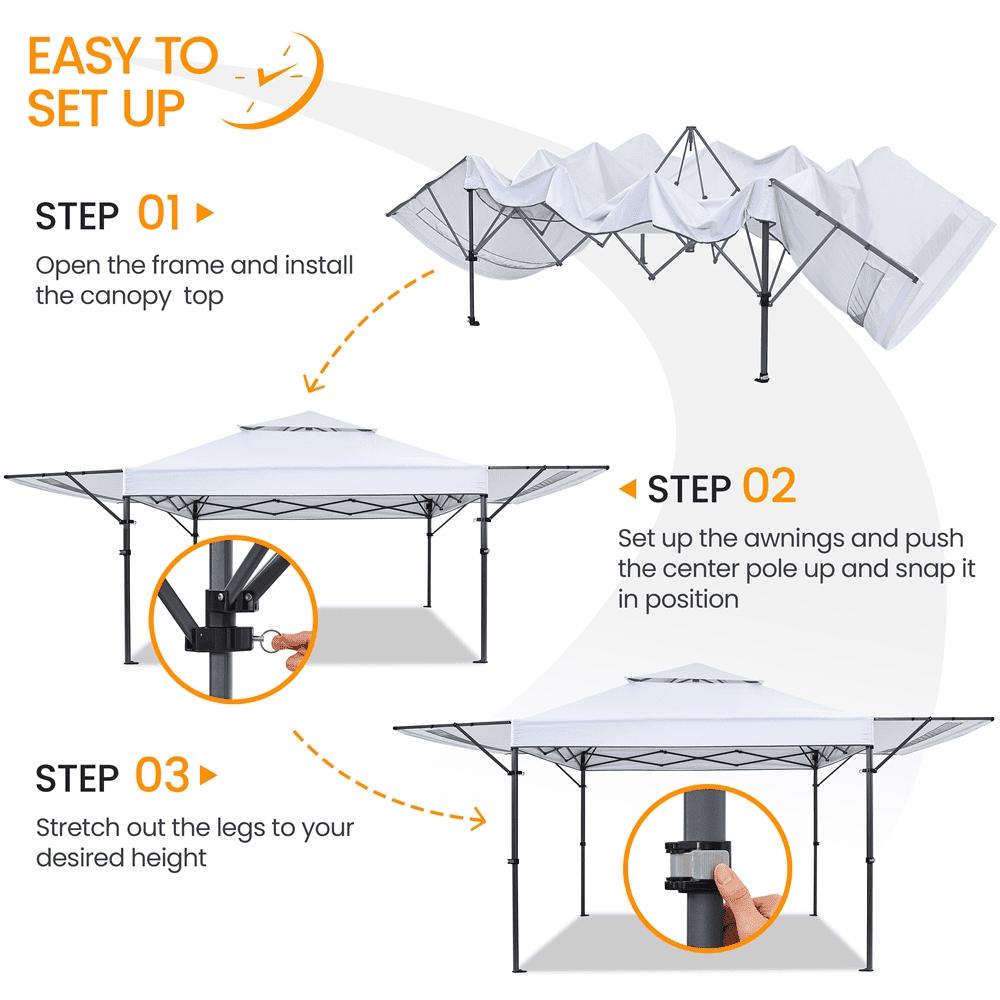 EASY TO SET UP

STEP 01

Open the frame and install the canopy top

STEP 02

Set up the awnings and push the center pole up and snap it in position

STEP 03

Stretch out the legs to your desired height