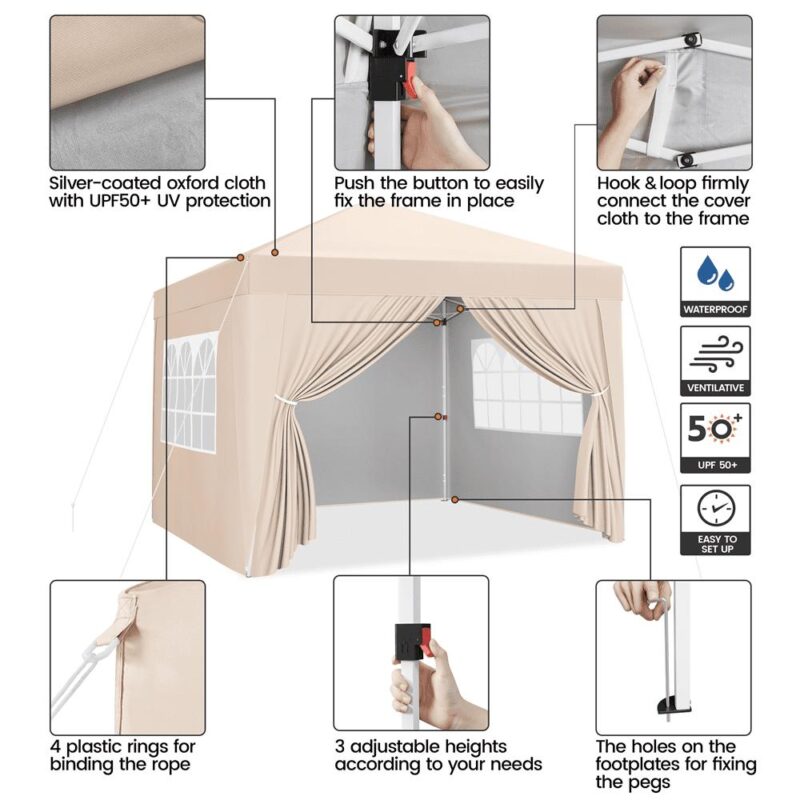 Silver-coated oxford cloth with UPF50+ UV protection

Push the button to easily fix the frame in place

Hook & loop firmly connect the cover cloth to the frame

WATERPROOF

VENTILATIVE

50+

UPF 50+

EASY TO SET UP

4 plastic rings for binding the rope

3 adjustable heights according to your needs

The holes on the footplates for fixing the pegs