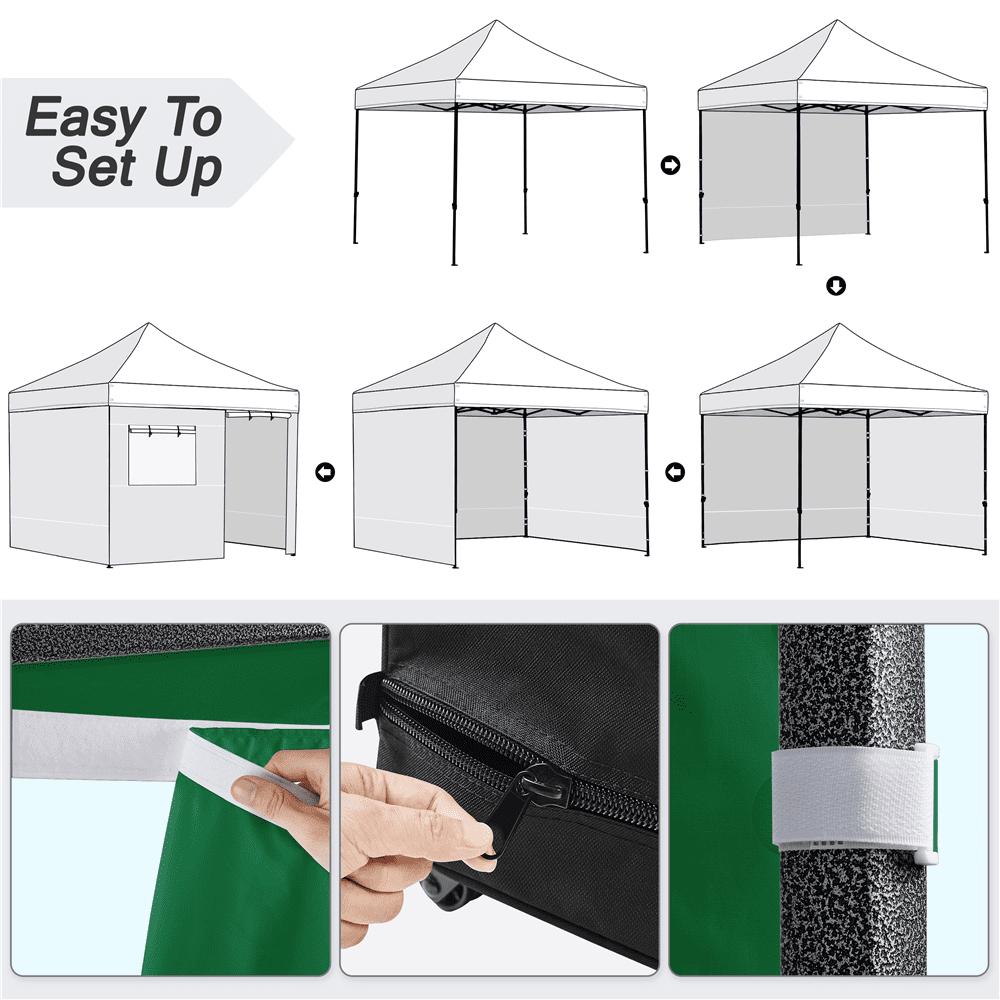 Easy To Set Up