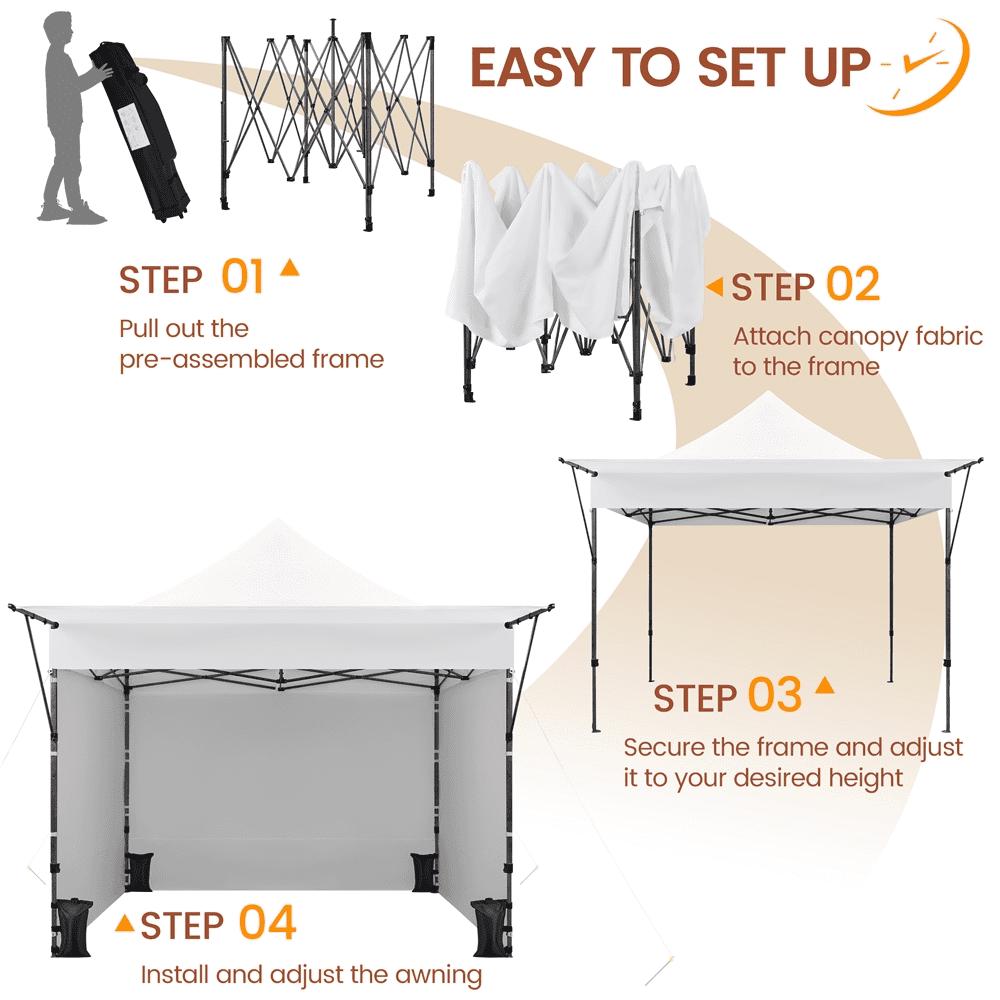 EASY TO SET UP

STEP 01

Pull out the pre-assembled frame

STEP 02

Attach canopy fabric to the frame

STEP 03

Secure the frame and adjust it to your desired height

STEP 04

Install and adjust the awning