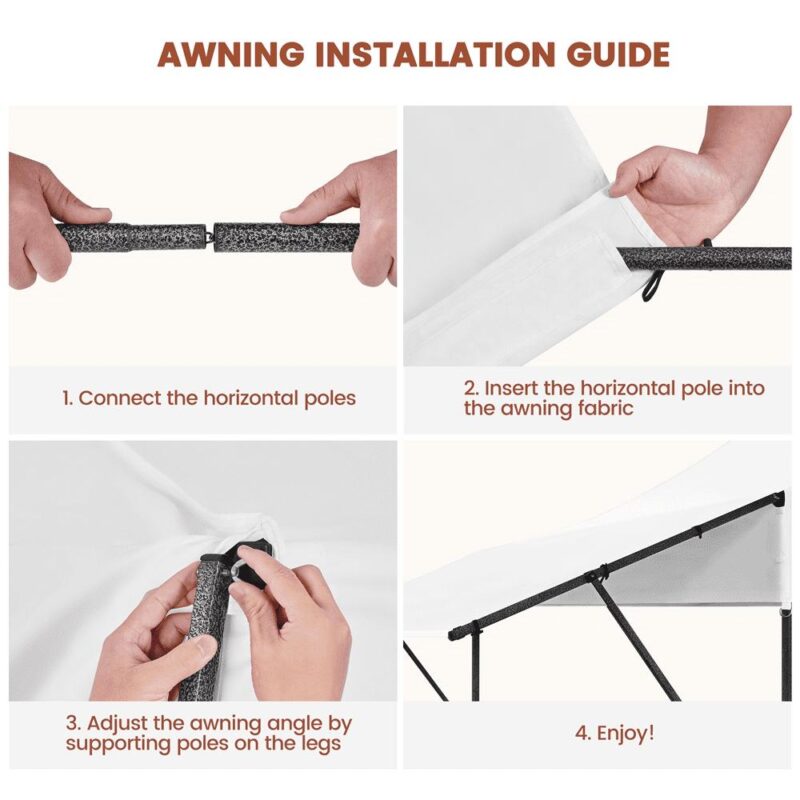 AWNING INSTALLATION GUIDE

1. Connect the horizontal poles

2. Insert the horizontal pole into the awning fabric

3. Adjust the awning angle by supporting poles on the legs

4. Enjoy!