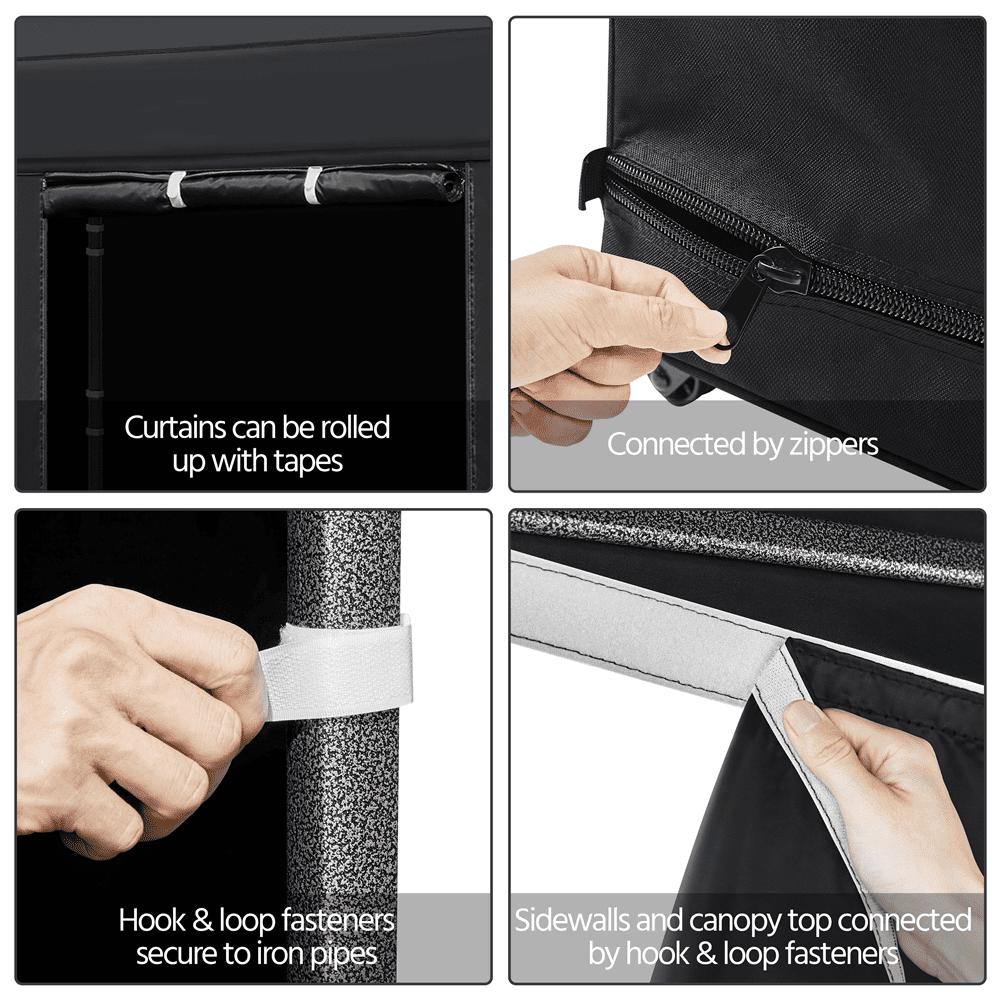 Curtains can be rolled up with tapes

Connected by zippers

Hook & loop fasteners secure to iron pipes

Sidewalls and canopy top connected by hook & loop fasteners