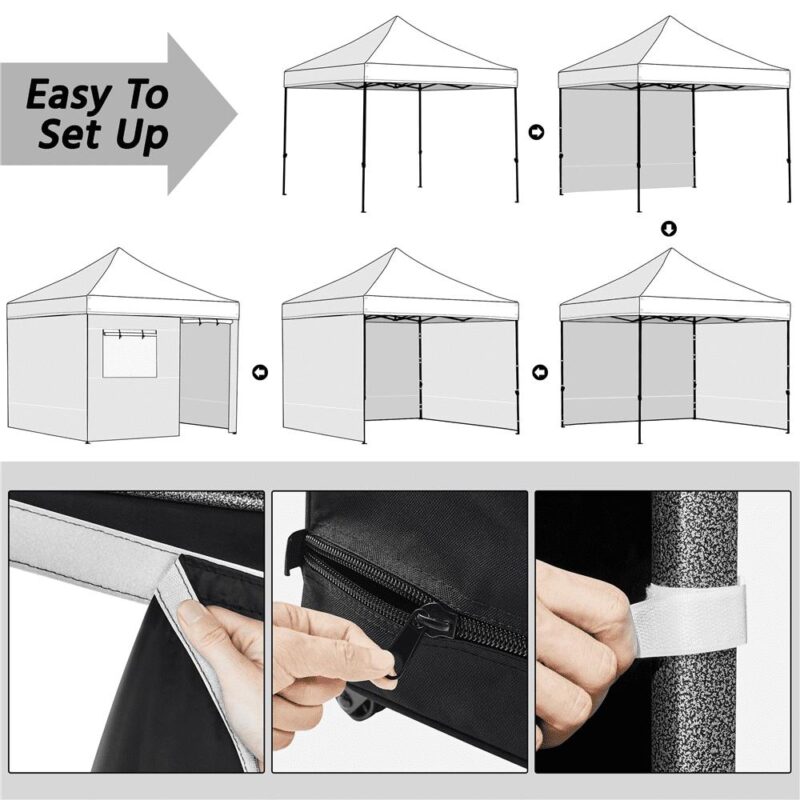 Easy To Set Up