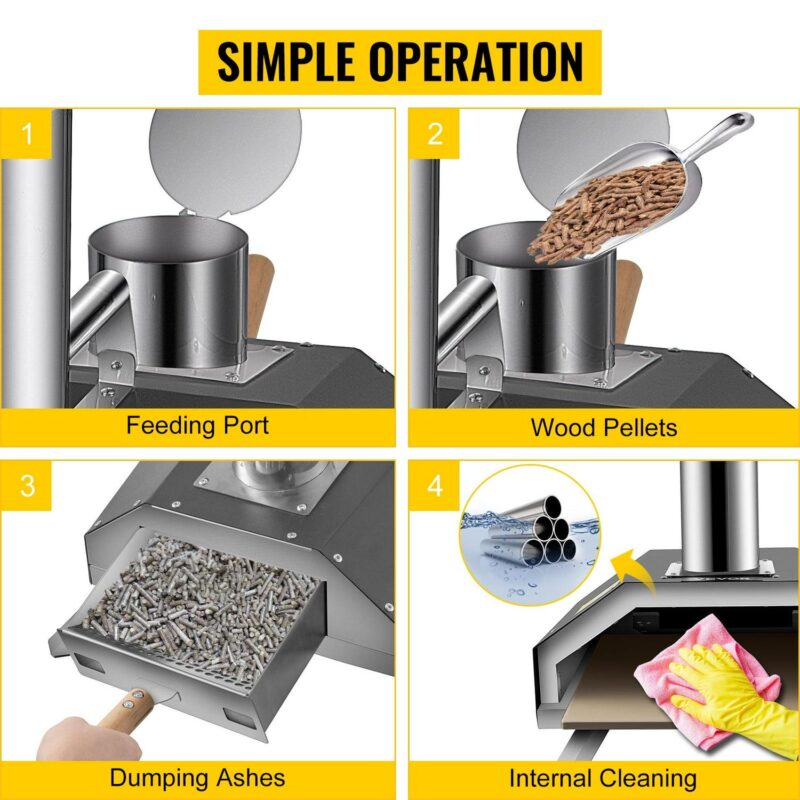 SIMPLE OPERATION

1

Feeding Port

2

Wood Pellets

3

Dumping Ashes

4

Internal Cleaning