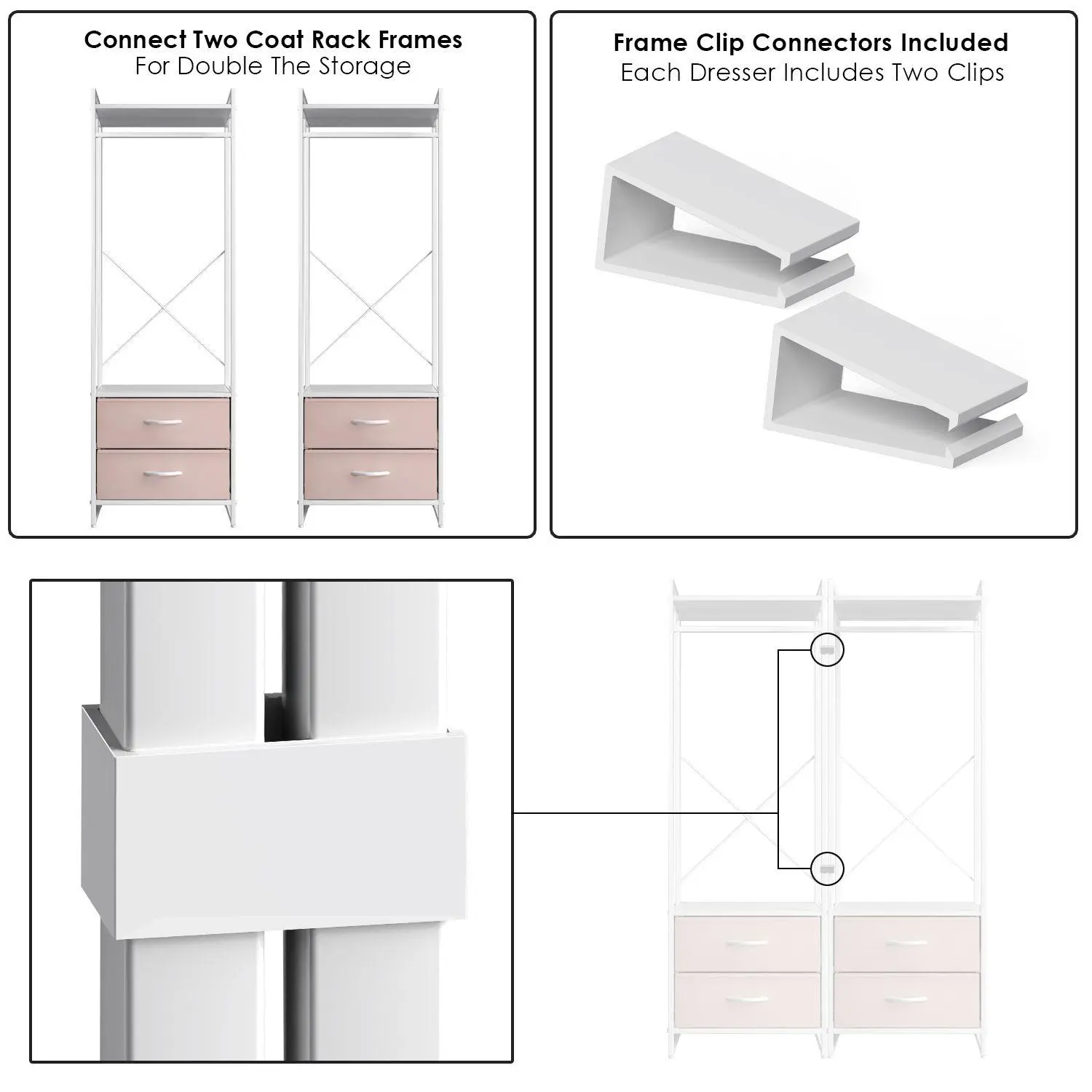 Connect Two Coat Rack Frames
For Double The Storage

Frame Clip Connectors Included
Each Dresser Includes Two Clips