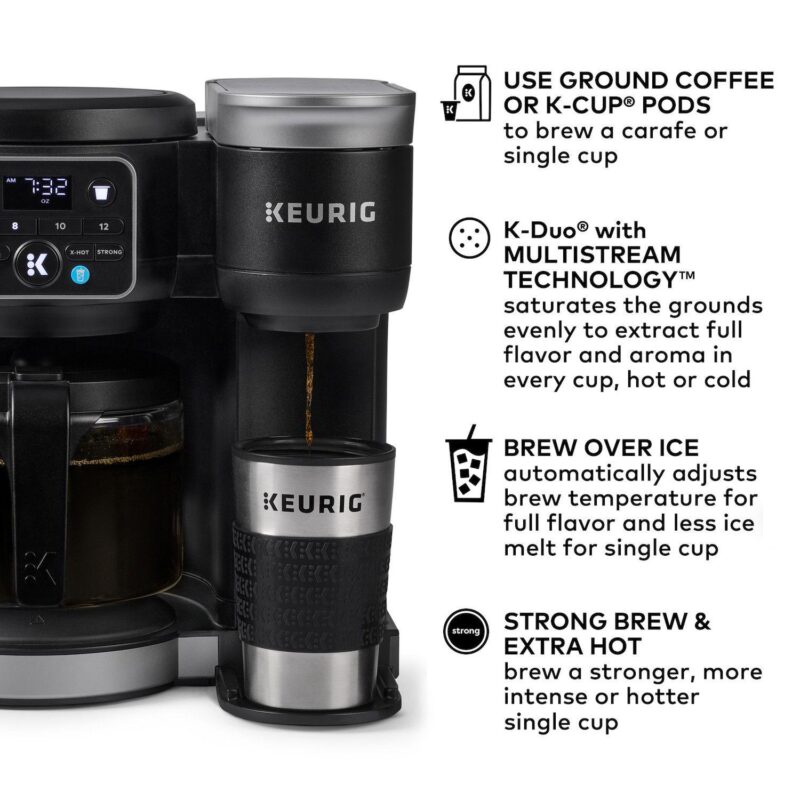 AM 7:32 OZ

8 10 12

X-HOT STRONG

KEURIG

KEURIG

USE GROUND COFFEE OR K-CUP® PODS
to brew a carafe or single cup

K-Duo® with MULTISTREAM TECHNOLOGY™
saturates the grounds evenly to extract full flavor and aroma in every cup, hot or cold

BREW OVER ICE
automatically adjusts brew temperature for full flavor and less ice melt for single cup

strong

STRONG BREW & EXTRA HOT
brew a stronger, more intense or hotter single cup