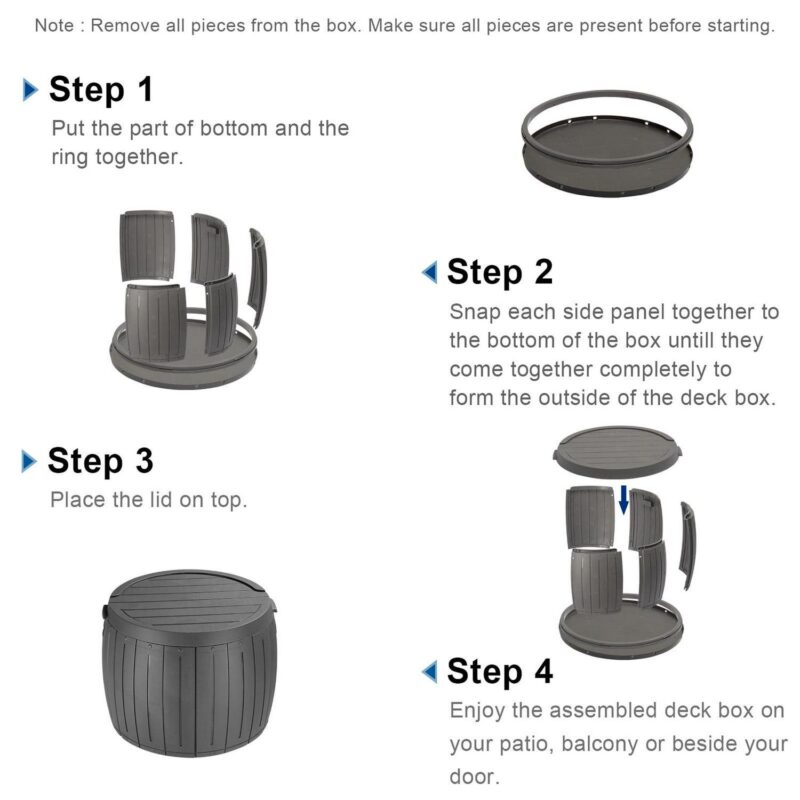 Note : Remove all pieces from the box. Make sure all pieces are present before starting.

Step 1

Put the part of bottom and the ring together.

Step 2

Snap each side panel together to the bottom of the box untill they come together completely to form the outside of the deck box.

Step 3

Place the lid on top.

Step 4

Enjoy the assembled deck box on your patio, balcony or beside your door.