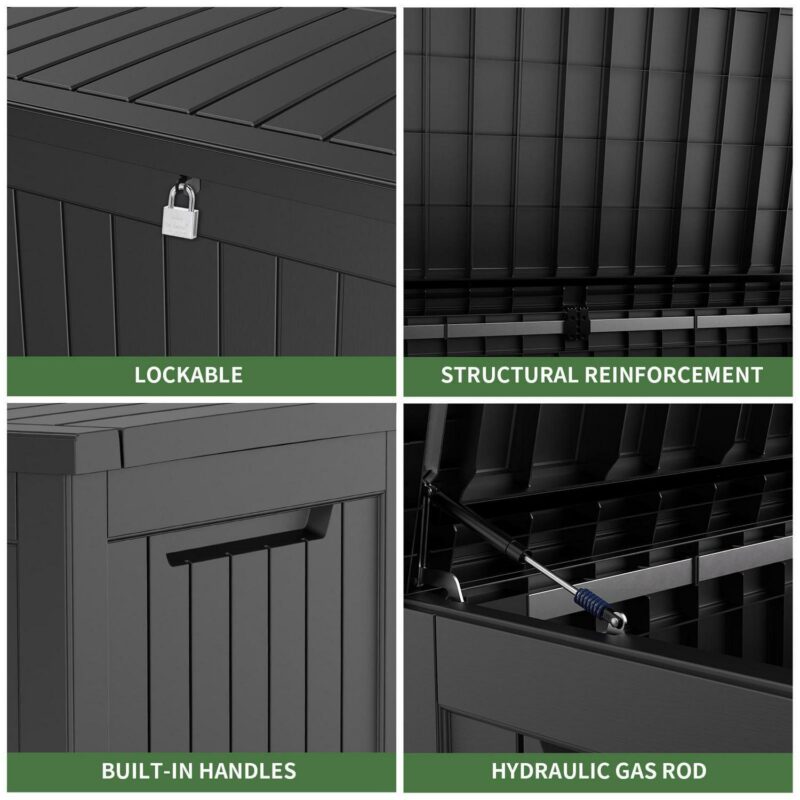 LOCKABLE

STRUCTURAL REINFORCEMENT

BUILT-IN HANDLES

HYDRAULIC GAS ROD