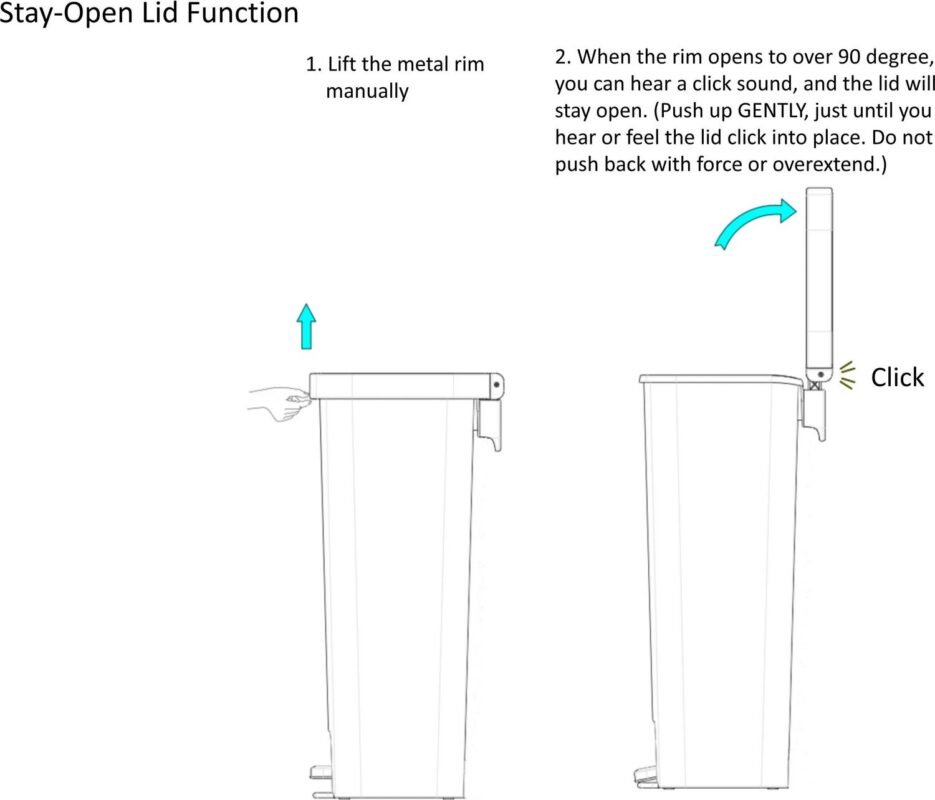 Stay-Open Lid Function

1. Lift the metal rim manually

2. When the rim opens to over 90 degree, you can hear a click sound, and the lid will stay open. (Push up GENTLY, just until you hear or feel the lid click into place. Do not push back with force or overextend.)

Click